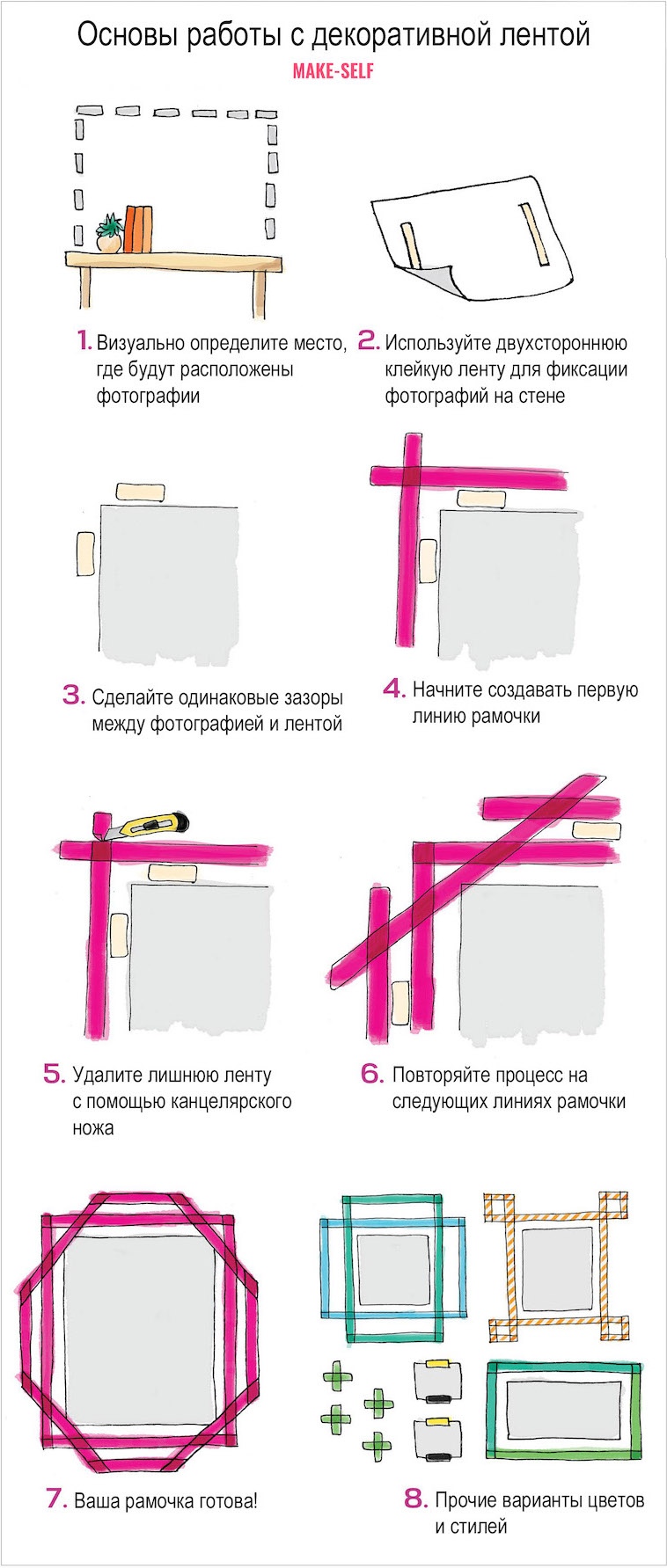 Основы работы с декоративной лентой

MAKE-SELF

1. Визуально определите место, где будут расположены фотографии

2. Используйте двухстороннюю клейкую ленту для фиксации фотографий на стене

3. Сделайте одинаковые зазоры между фотографией и лентой

4. Начните создавать первую линию рамочки

5. Удалите лишнюю ленту с помощью канцелярского ножа

6. Повторяйте процесс на следующих линиях рамочки

7. Ваша рамочка готова!

8. Прочие варианты цветов и стилей